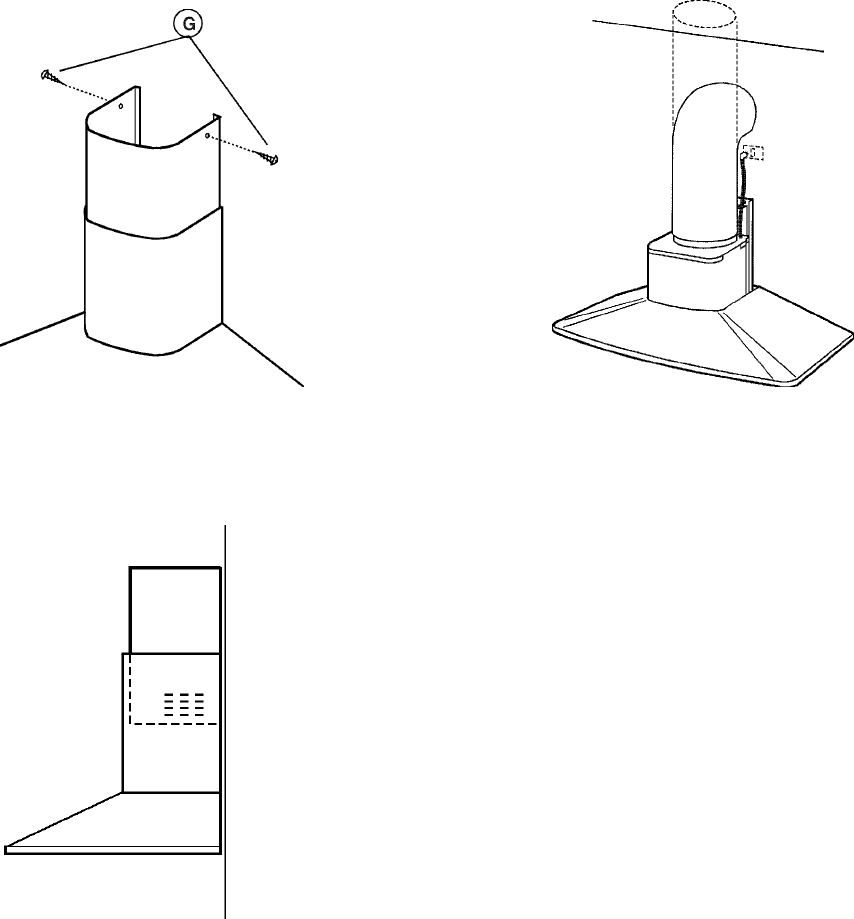 G